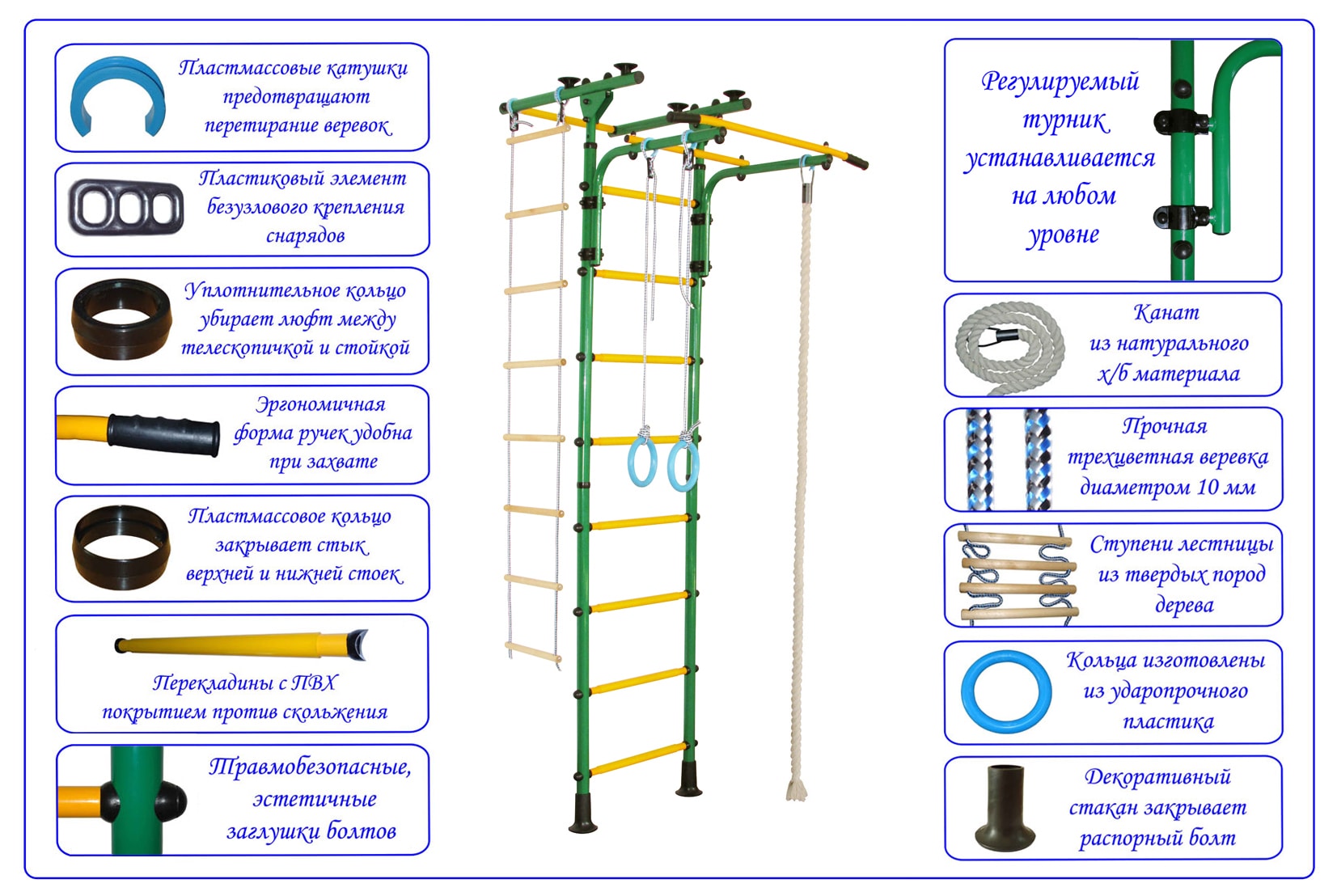 Пластмассовые катушки предотвращают перетирание веревок

Пластиковый элемент безузлового крепления снарядов

Уплотнительное кольцо убирает люфт между телескопичкой и стойкой

Эргономичная форма ручек удобна при захвате

Пластмассовое кольцо закрывает стык верхней и нижней стоек

Перекладины с ПВХ покрытием против скольжения

Травмобезопасные, эстетичные заглушки болтов

Регулируемый турник устанавливается на любом уровне

Канат из натурального х/б материала

Прочная трехцветная веревка диаметром 10 мм

Ступени лестницы из твердых пород дерева

Кольца изготовлены из ударопрочного пластика

Декоративный стакан закрывает распорный болт